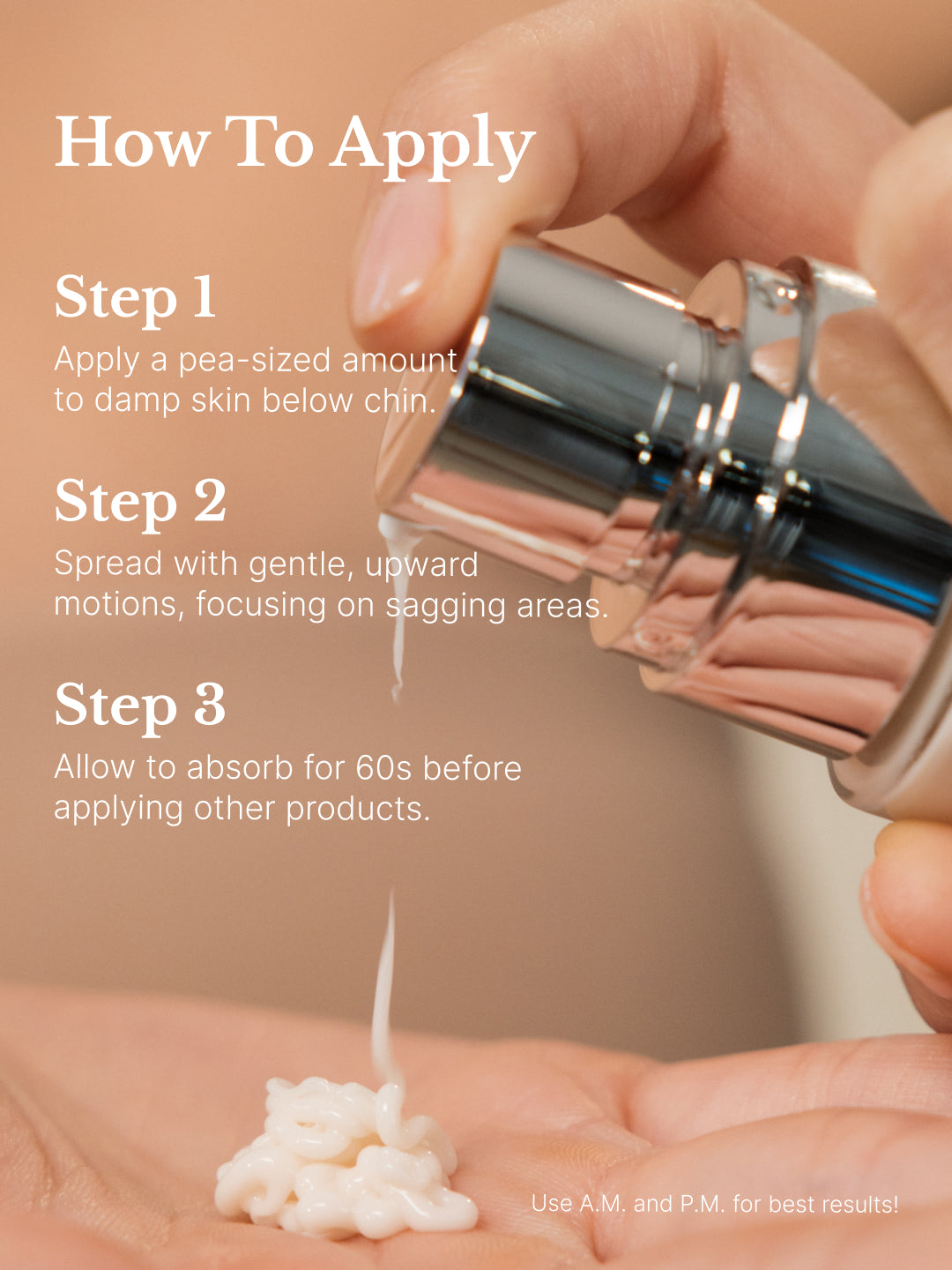 How To Apply

Step 1
Apply a pea-sized amount to damp skin below chin.

Step 2
Spread with gentle, upward motions, focusing on sagging areas.

Step 3
Allow to absorb for 60s before applying other products.

Use A.M. and P.M. for best results!