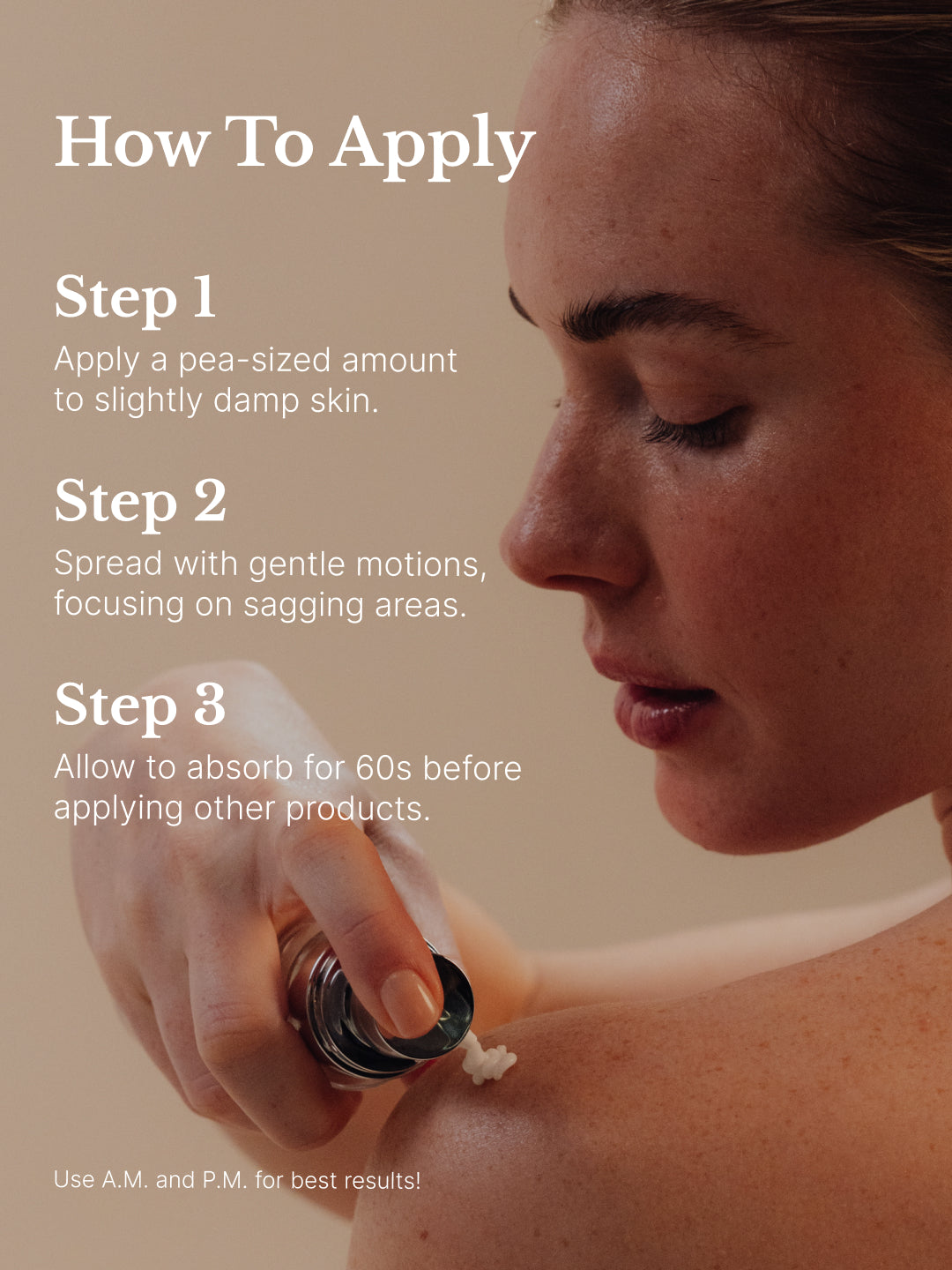 How To Apply

Step 1
Apply a pea-sized amount to slightly damp skin.

Step 2
Spread with gentle motions, focusing on sagging areas.

Step 3
Allow to absorb for 60s before applying other products.

Use A.M. and P.M. for best results!